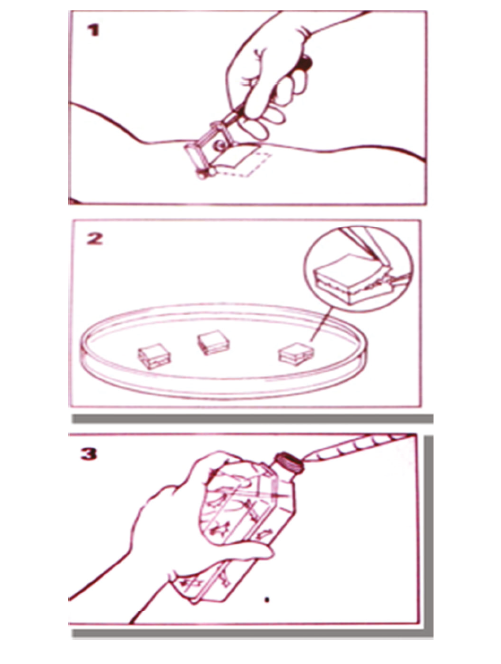 1

2

3